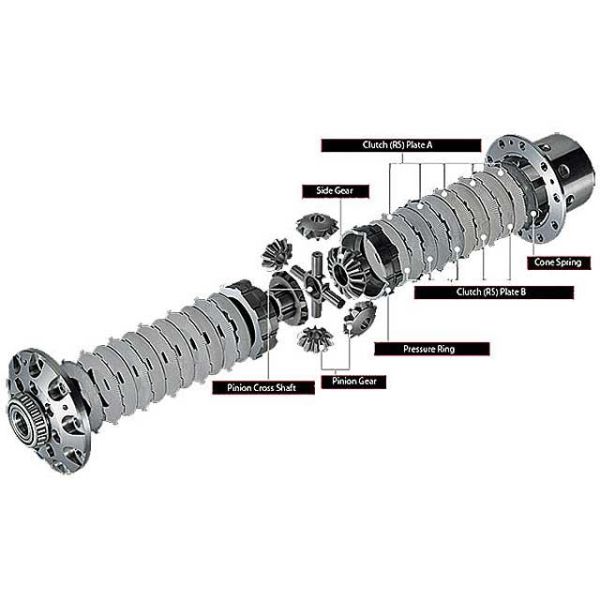 Clutch (RS) Plate A

Side Gear

Cone Spring

Clutch (RS) Plate B

Pressure Ring

Pinion Cross Shaft

Pinion Gear